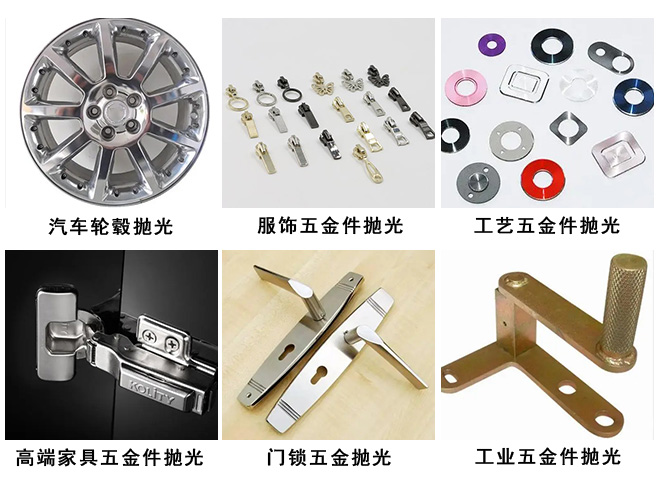 汽车轮毂抛光

服饰五金件抛光

工艺五金件抛光

KOLITY

高端家具五金件抛光

门锁五金抛光

工业五金件抛光